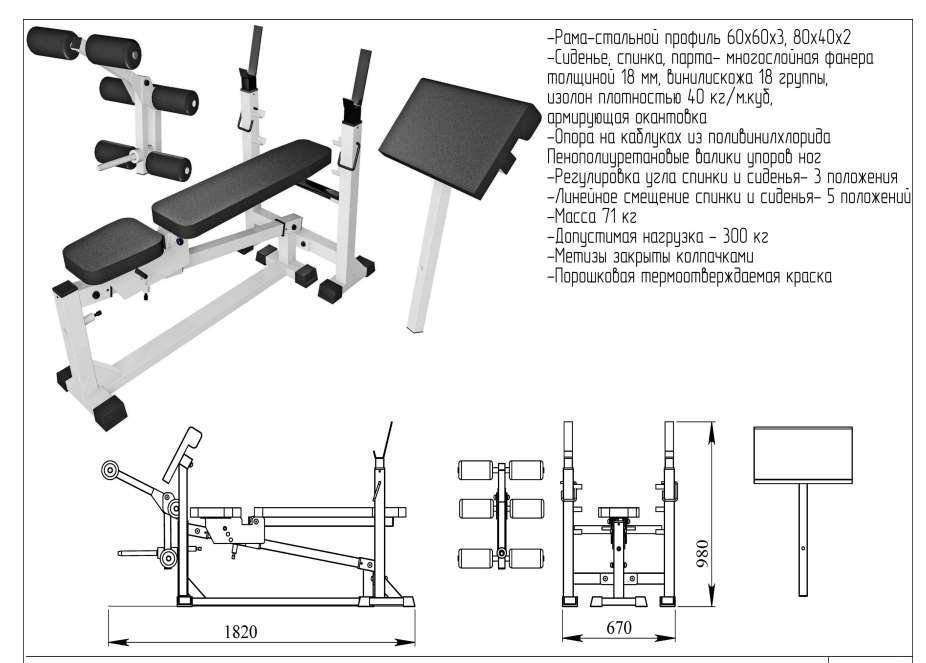 -Рама-стальной профиль 60х60х3, 80х40х2
-Сиденье, спинка, парта- многослойная фанера толщиной 18 мм, винилискожа 18 группы, изолон плотностью 40 кг/м.куб, армирующая окантовка
-Опора на каблуках из поливинилхлорида
Пенополиуретановые валики упоров ног
-Регулировка угла спинки и сиденья- 3 положения
-Линейное смещение спинки и сиденья- 5 положений
-Масса 71 кг
-Допустимая нагрузка - 300 кг
-Метизы закрыты колпачками
-Порошковая термоотверждаемая краска

1820

670

980